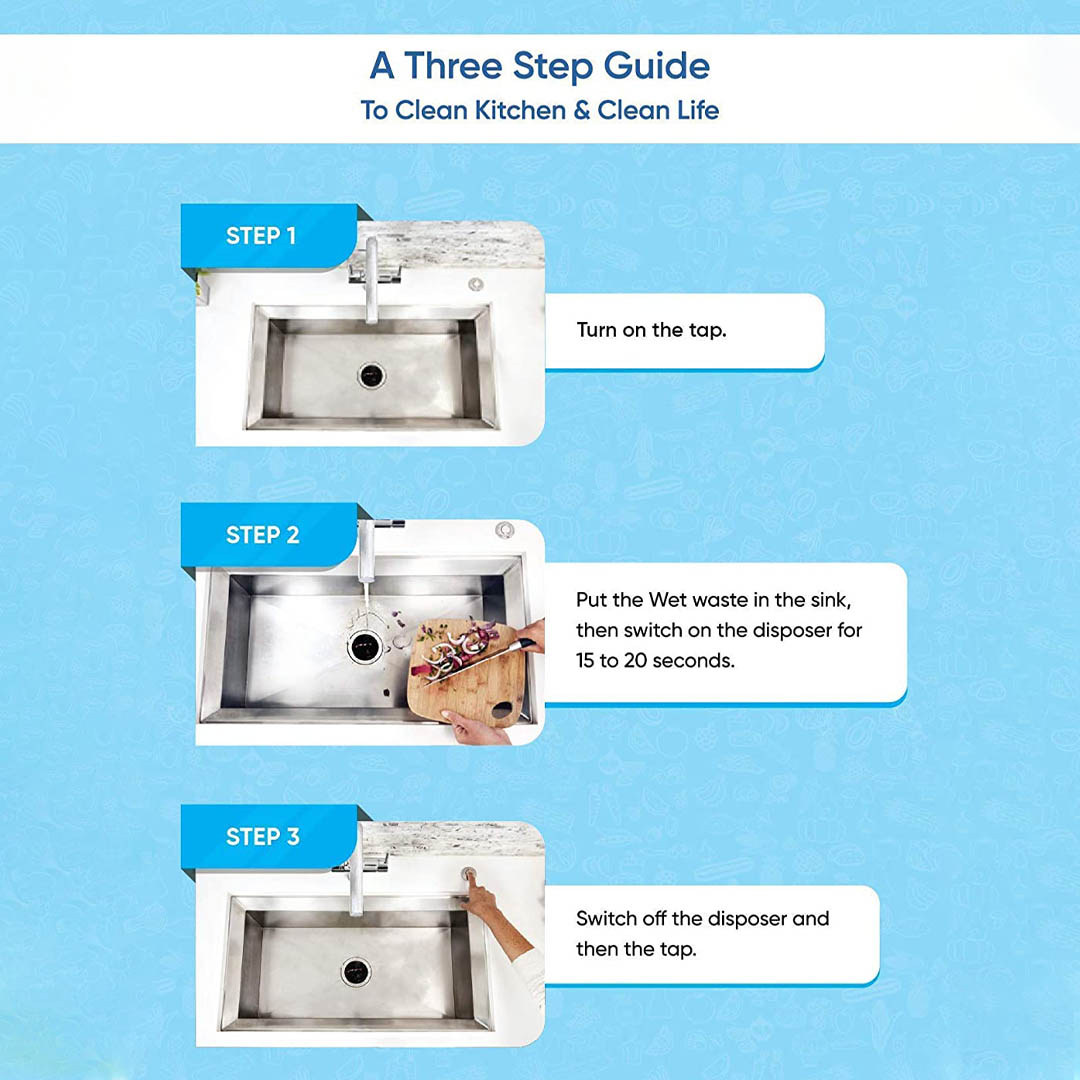 A Three Step Guide
To Clean Kitchen & Clean Life

STEP 1

Turn on the tap.

STEP 2

Put the Wet waste in the sink, then switch on the disposer for 15 to 20 seconds.

STEP 3

Switch off the disposer and then the tap.