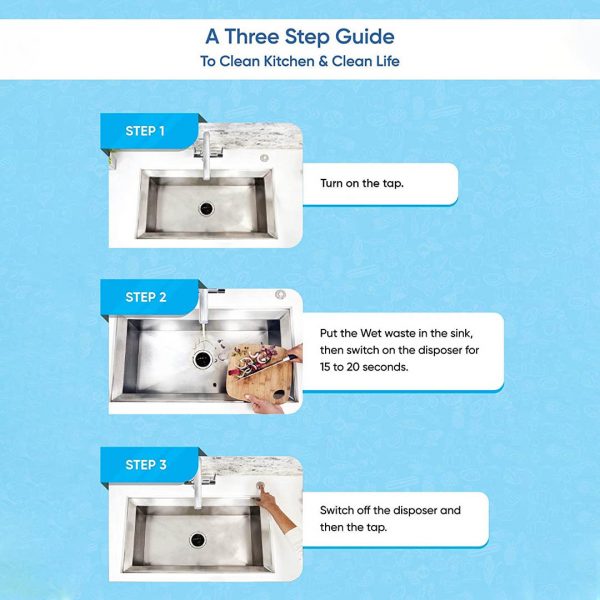 A Three Step Guide
To Clean Kitchen & Clean Life

STEP 1

Turn on the tap.

STEP 2

Put the Wet waste in the sink, then switch on the disposer for 15 to 20 seconds.

STEP 3

Switch off the disposer and then the tap.